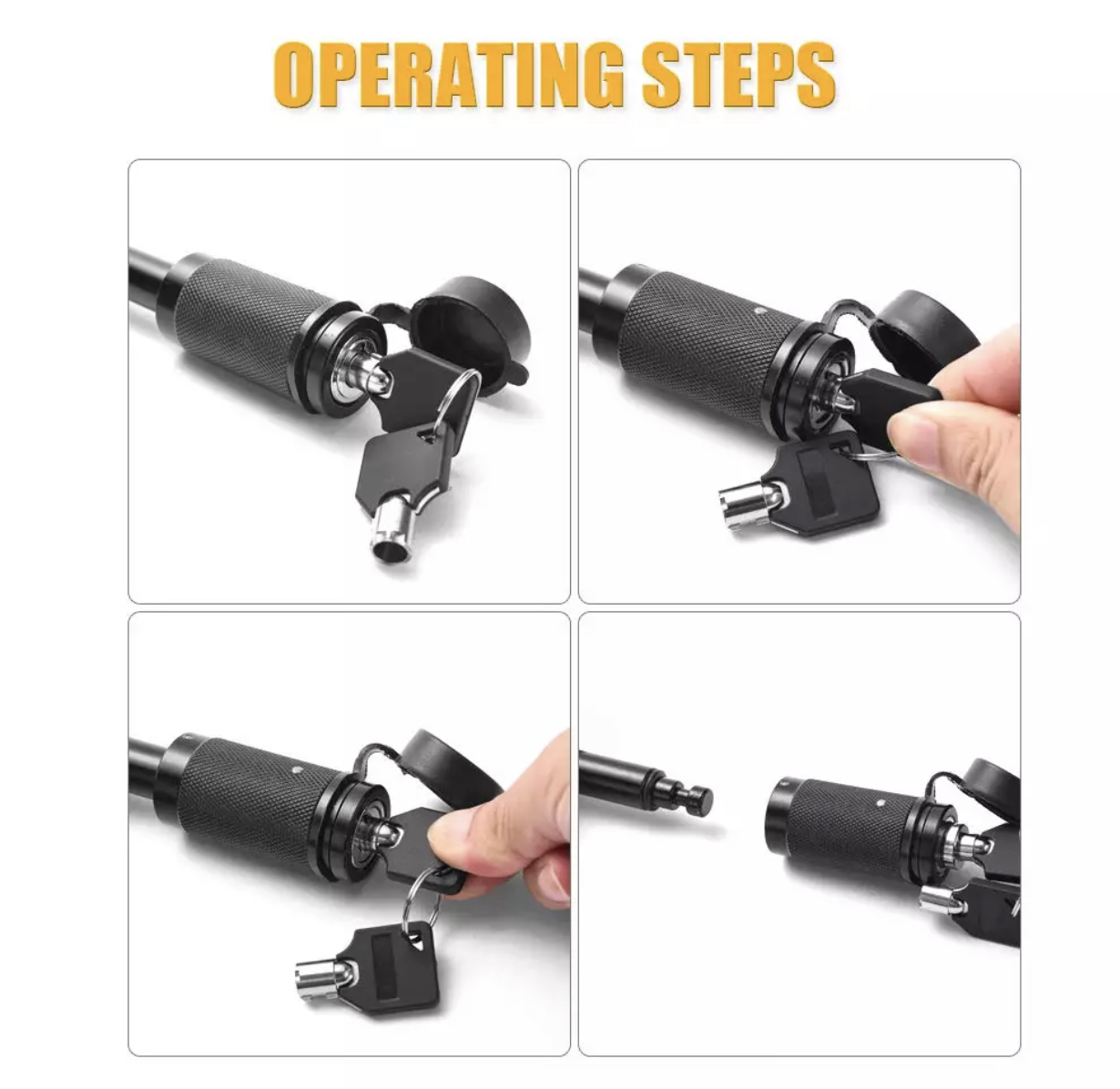 OPERATING STEPS