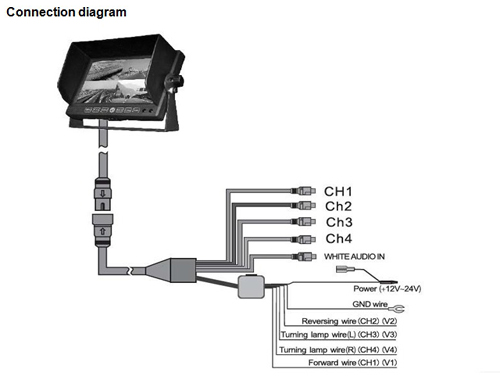 Connection diagram

CH1
Ch2
Ch3
Ch4
WHITE AUDIO IN

Power (+12V~24V)
GND wire
Reversing wire (CH2) (V2)
Turning lamp wire(L) (CH3) (V3)
Turning lamp wire(R) (CH4) (V4)
Forward wire (CH1) (V1)