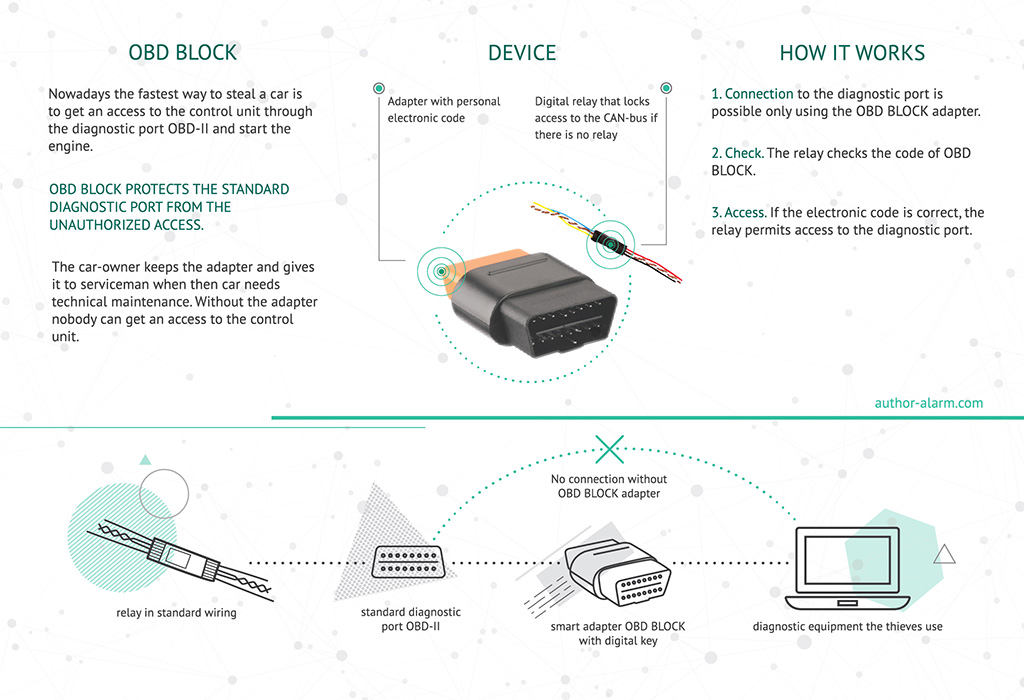 OBD BLOCK

Nowadays the fastest way to steal a car is to get an access to the control unit through the diagnostic port OBD-II and start the engine.

OBD BLOCK PROTECTS THE STANDARD DIAGNOSTIC PORT FROM THE UNAUTHORIZED ACCESS.

The car-owner keeps the adapter and gives it to serviceman when then car needs technical maintenance. Without the adapter nobody can get an access to the control unit.

DEVICE

Adapter with personal electronic code

Digital relay that locks access to the CAN-bus if there is no relay

HOW IT WORKS

1. Connection to the diagnostic port is possible only using the OBD BLOCK adapter.

2. Check. The relay checks the code of OBD BLOCK.

3. Access. If the electronic code is correct, the relay permits access to the diagnostic port.

author-alarm.com

No connection without OBD BLOCK adapter

relay in standard wiring

standard diagnostic port OBD-II

smart adapter OBD BLOCK with digital key

diagnostic equipment the thieves use