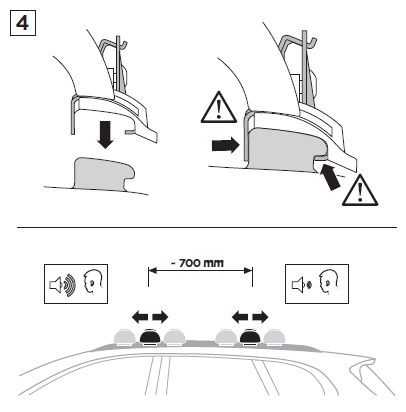 4

~ 700 mm