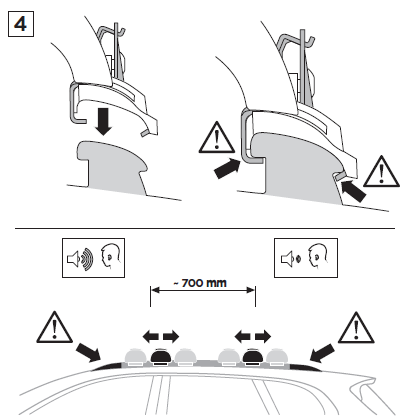 4

~ 700 mm