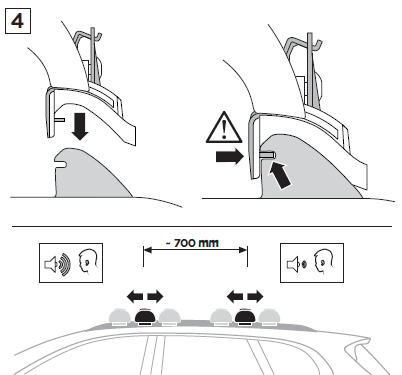 4

~ 700 mm