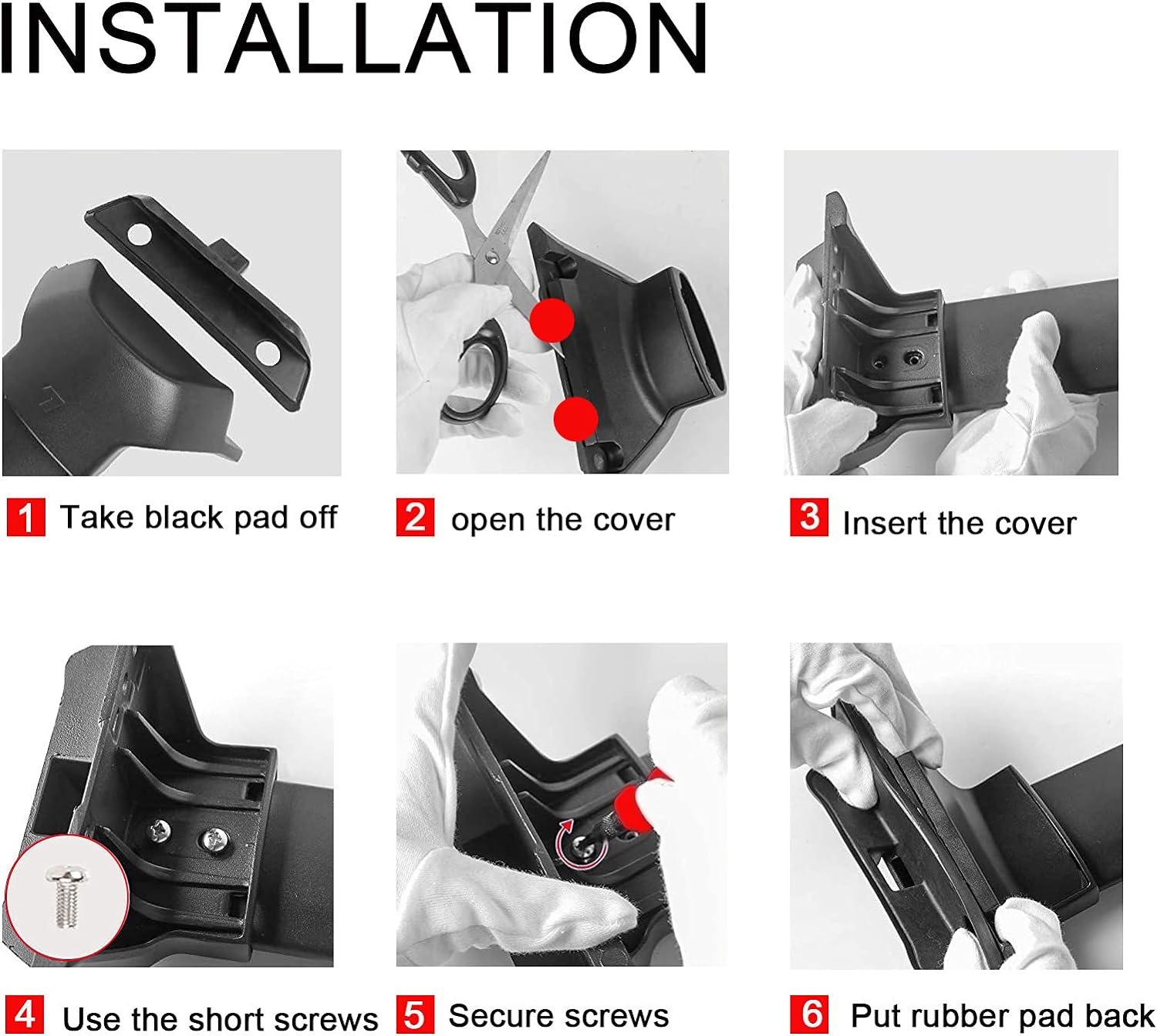 INSTALLATION

1 Take black pad off

2 open the cover

3 Insert the cover

4 Use the short screws

5 Secure screws

6 Put rubber pad back